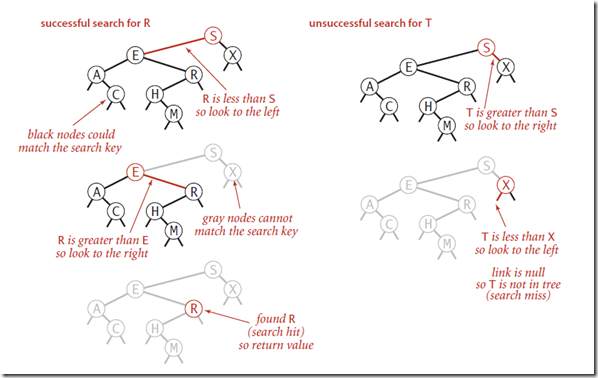 successful search for R

S
E
X
A
R
C
H
M

R is less than S so look to the left

black nodes could match the search key

S
E
X
A
R
C
H
M

gray nodes cannot match the search key

R is greater than E so look to the right

S
E
X
A
R
C
H
M

found R (search hit) so return value

unsuccessful search for T

S
E
X
A
R
C
H
M

T is greater than S so look to the right

S
E
X
A
R
C
H
M

T is less than X so look to the left

link is null so T is not in tree (search miss)